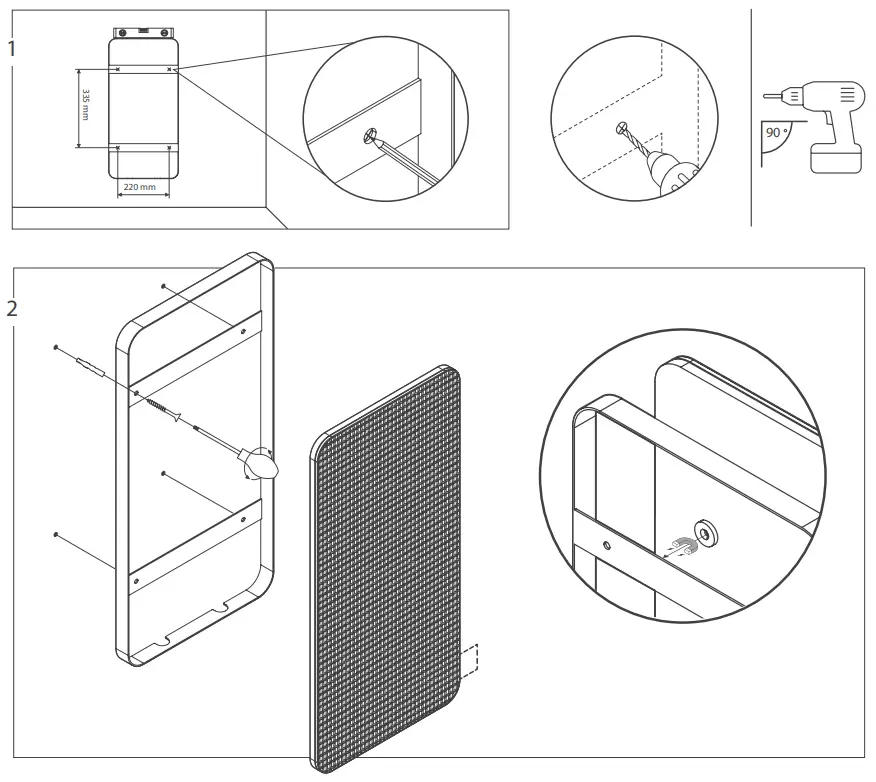 1

335 mm

220 mm

90 °

2