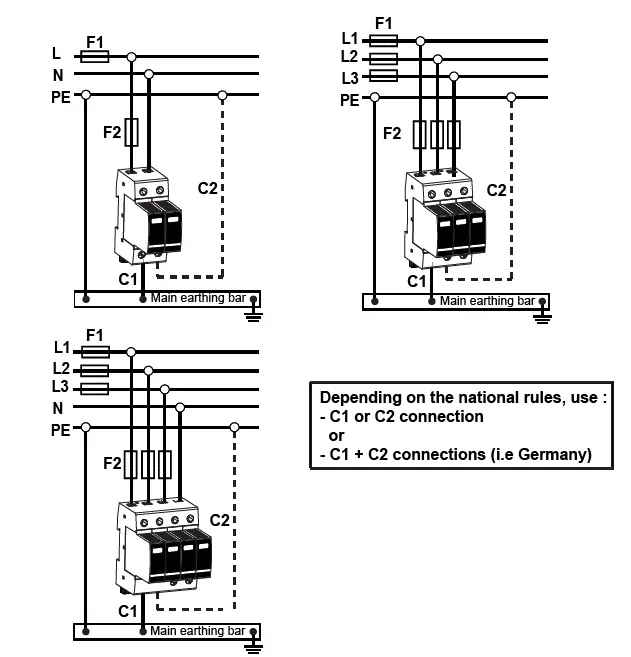 F1
L
N
PE
F2
C2
C1
Main earthing bar

F1
L1
L2
L3
PE
F2
C2
C1
Main earthing bar

F1
L1
L2
L3
N
PE
F2
C2
C1
Main earthing bar

Depending on the national rules, use :
- C1 or C2 connection
or
- C1 + C2 connections (i.e Germany)