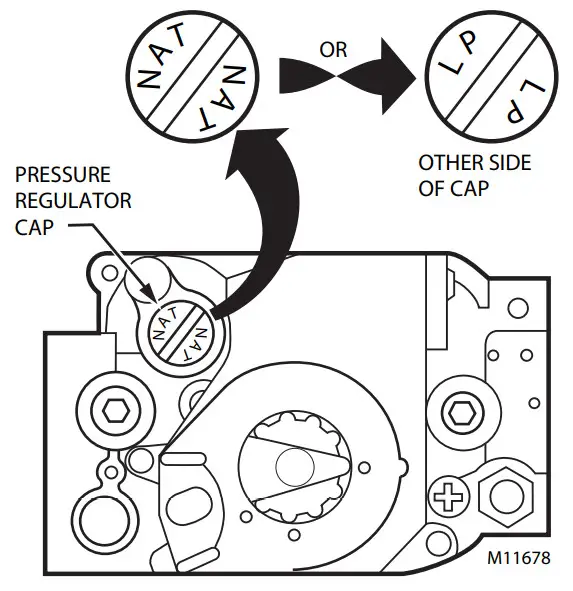 NAT
NAT

OR

LP
LP

OTHER SIDE OF CAP

PRESSURE REGULATOR CAP

NAT
NAT

M11678