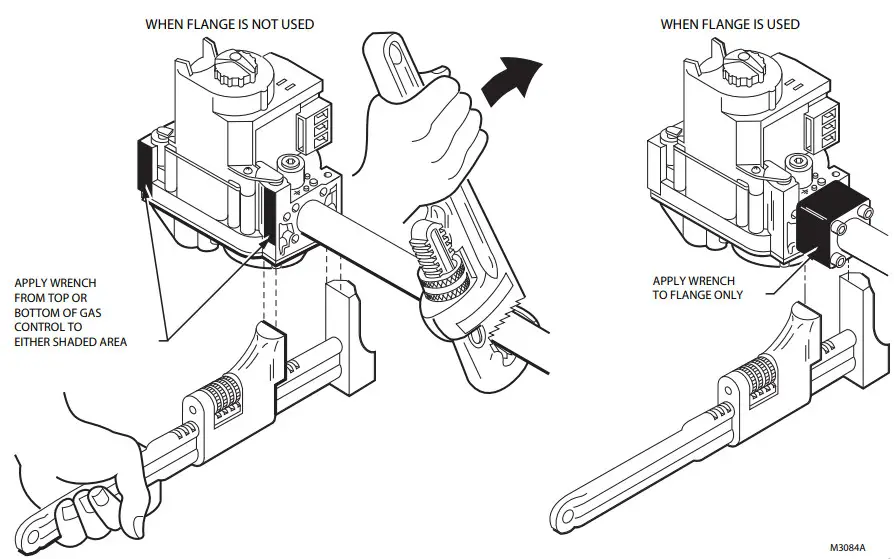 WHEN FLANGE IS NOT USED

WHEN FLANGE IS USED

APPLY WRENCH FROM TOP OR BOTTOM OF GAS CONTROL TO EITHER SHADED AREA

APPLY WRENCH TO FLANGE ONLY

M3084A