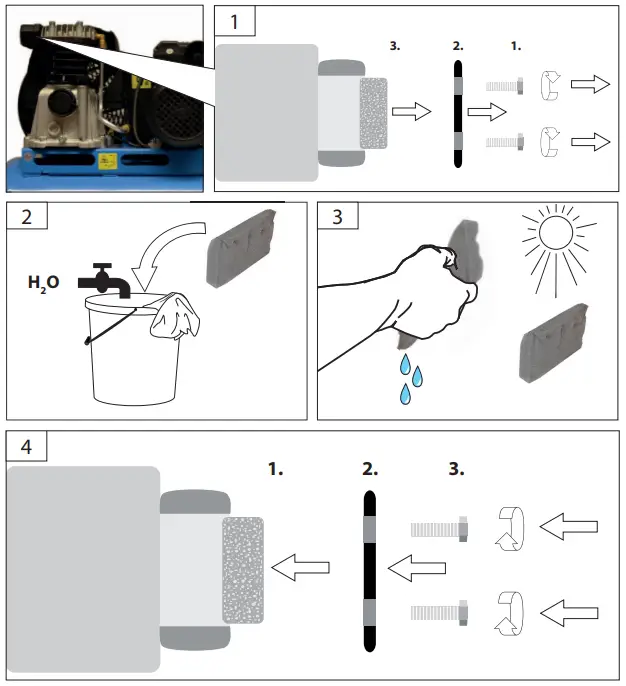 1

3.

2.

1.

2

$H_2O$

3

4

1.

2.

3.