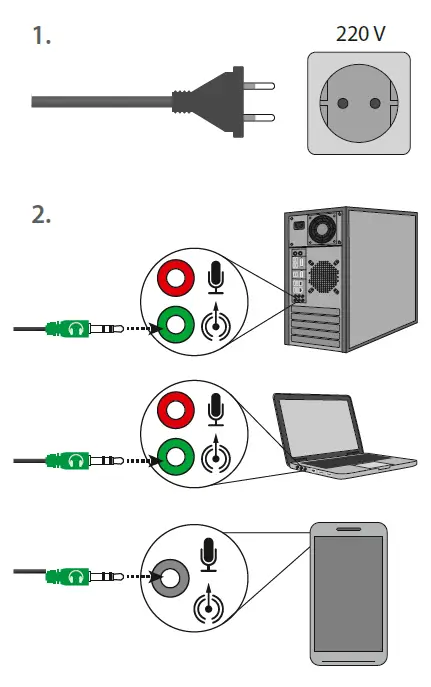 1.

220 V

2.