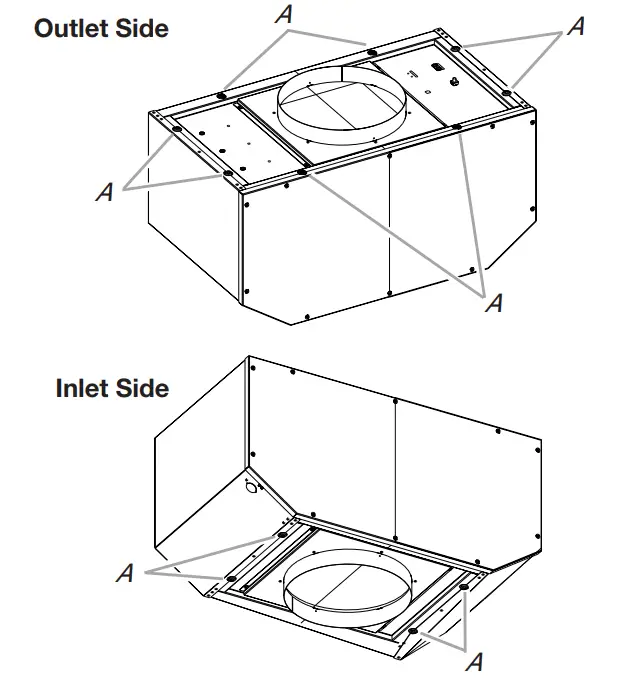 Outlet Side

A

A

A

A

Inlet Side

A

A