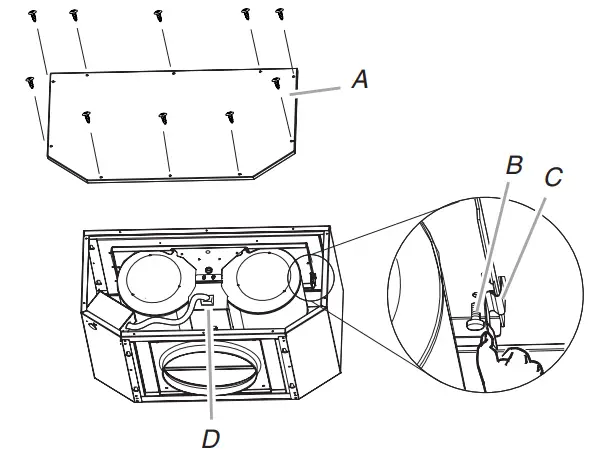 A
B
C
D