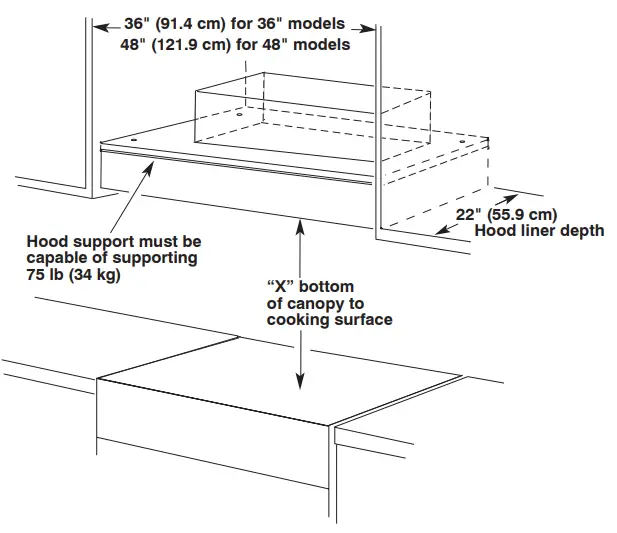 36" (91.4 cm) for 36" models
48" (121.9 cm) for 48" models

22" (55.9 cm)
Hood liner depth

Hood support must be capable of supporting 75 lb (34 kg)

“X” bottom of canopy to cooking surface