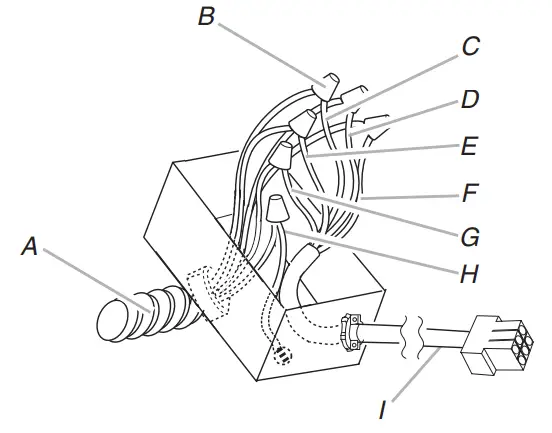 B
C
D
E
F
G
H
A
I