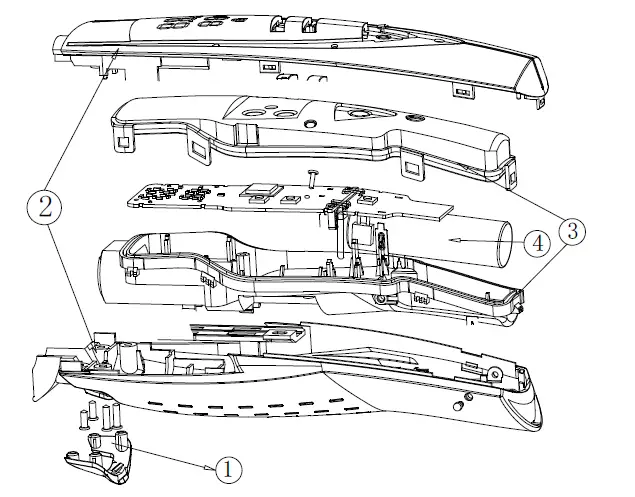 2
3
4
1