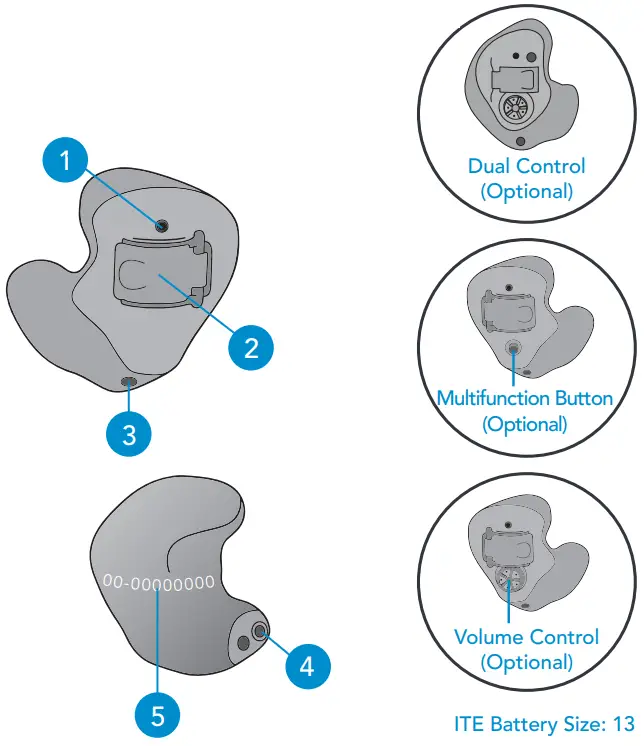 1

2

3

00-00000000

4

5

Dual Control (Optional)

Multifunction Button (Optional)

Volume Control (Optional)

ITE Battery Size: 13