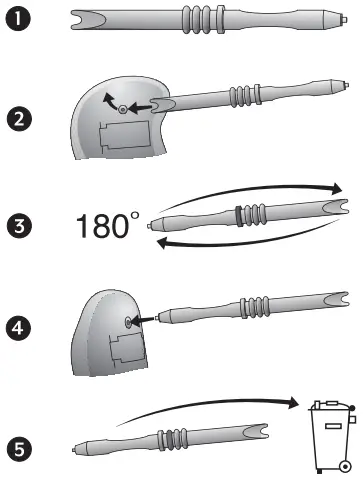 1

2

3
180°

4

5