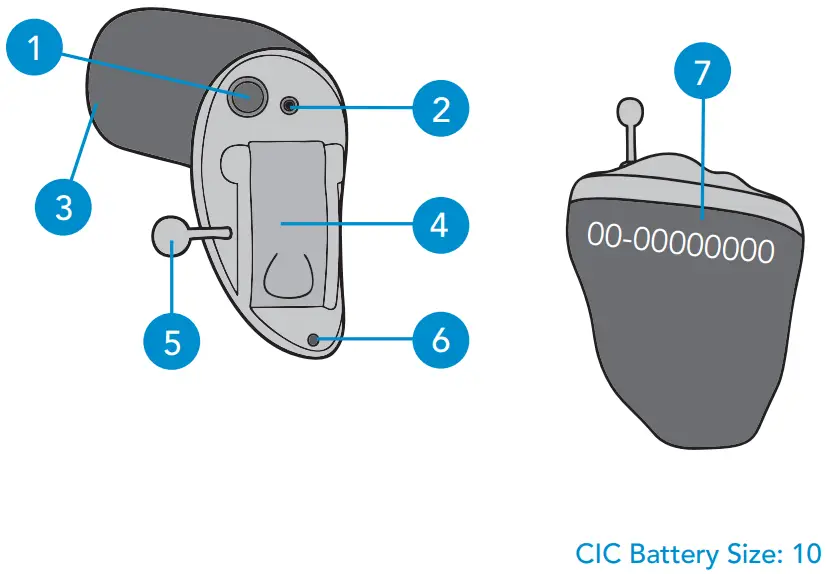 1
2
3
4
5
6
7
00-00000000
CIC Battery Size: 10