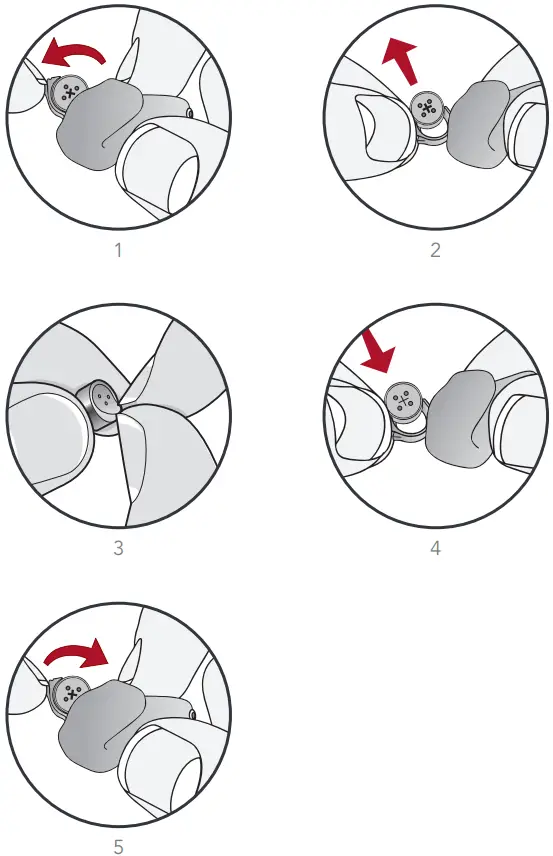 1

2

3

4

5