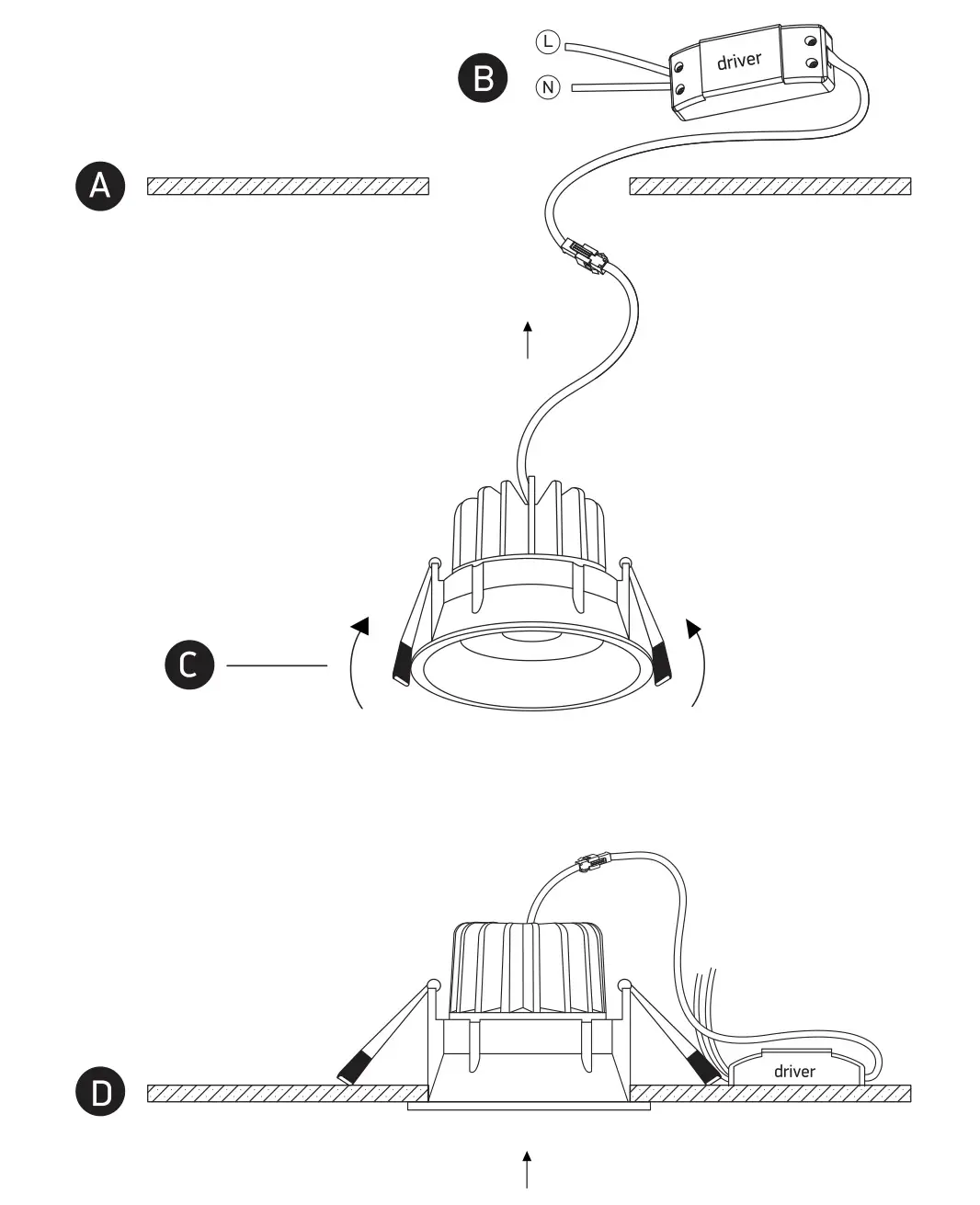 L
B
N
driver
A
C
D
driver