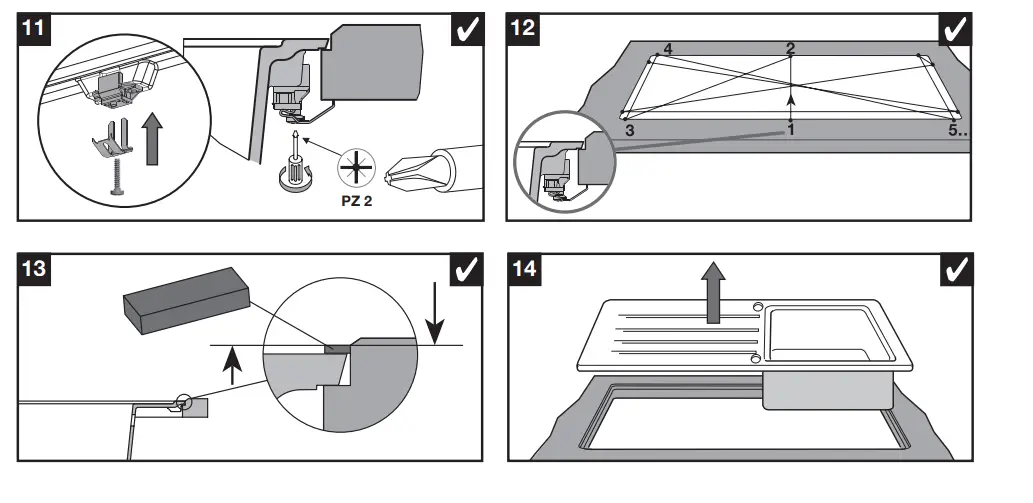 11

PZ 2

12

4
2
3
1
5..

13

14