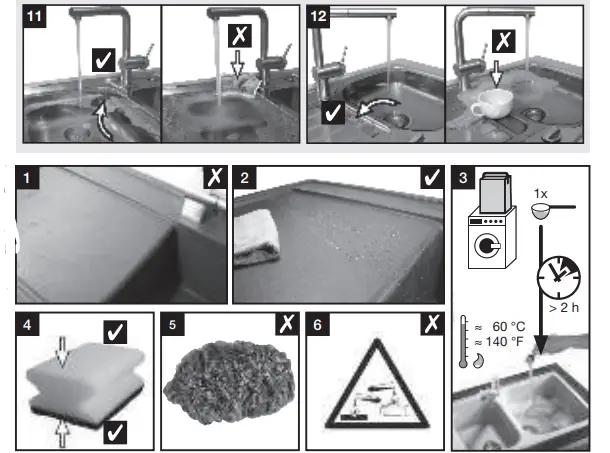 11

12

1

2

3

1x

> 2 h

≈ 60 °C
≈ 140 °F

4

5

6