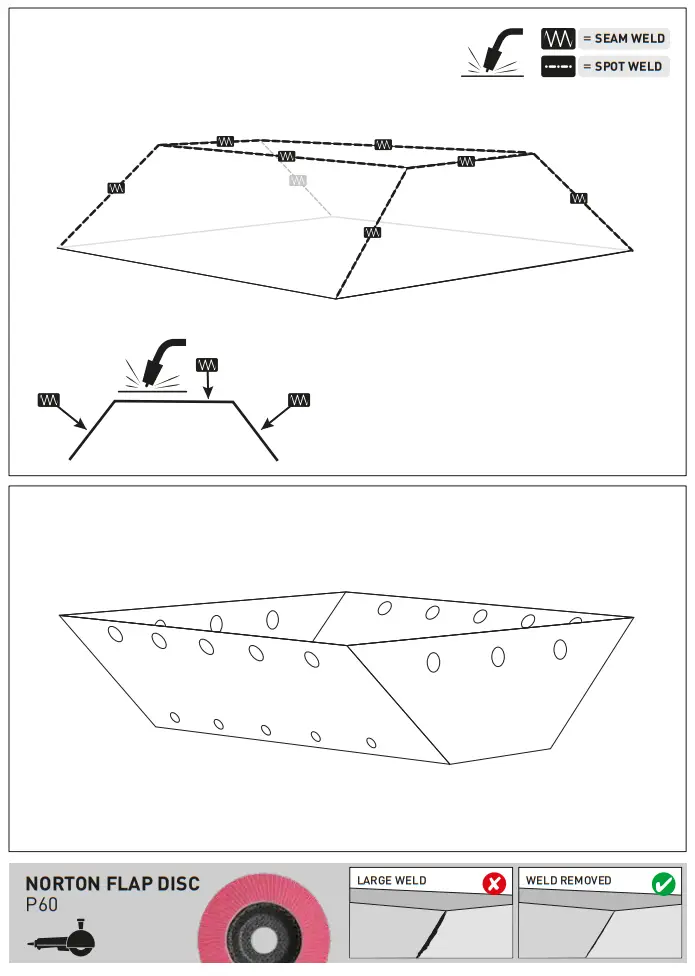 = SEAM WELD
= SPOT WELD

NORTON FLAP DISC
P60

LARGE WELD

WELD REMOVED