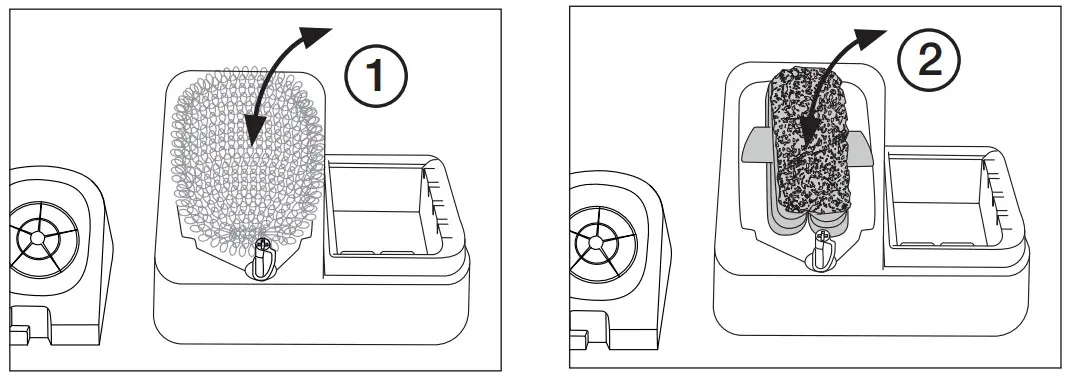 1

2