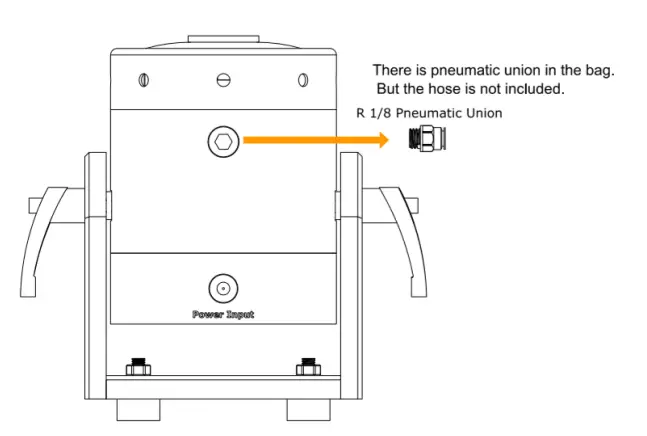 There is pneumatic union in the bag.
But the hose is not included.

R 1/8 Pneumatic Union

Power Input