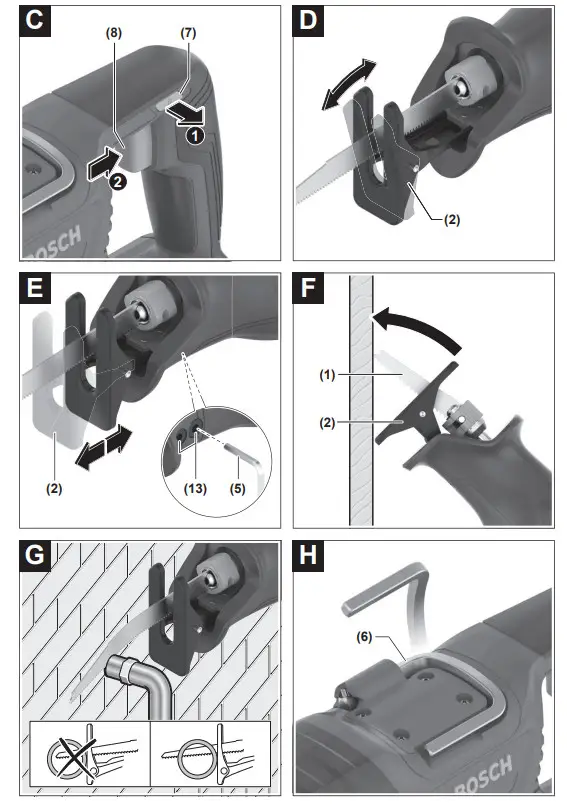 C
(8)
(7)
1
2
BOSCH

D
(2)

E
(2)
(13)
(5)

F
(1)
(2)

G

H
(6)
BOSCH