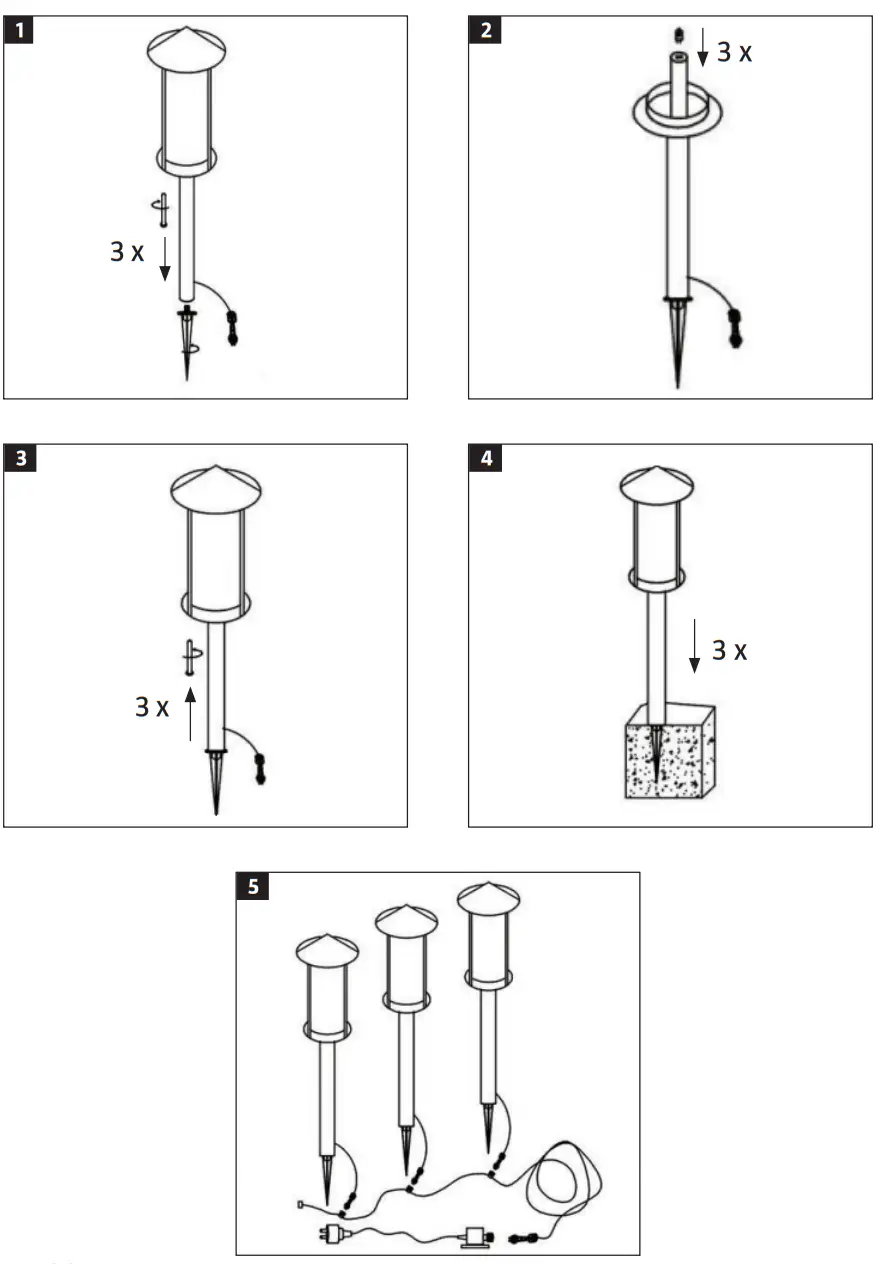 1

3 x

2

3 x

3

3 x

4

3 x

5