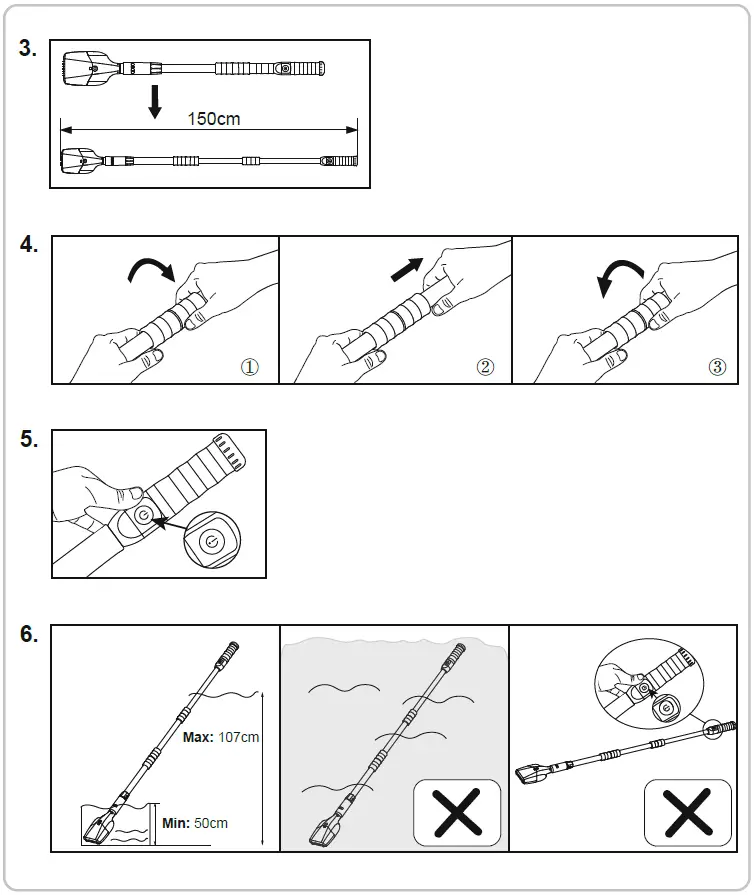 3.

150cm

4.

①

②

③

5.

6.

Max: 107cm

Min: 50cm