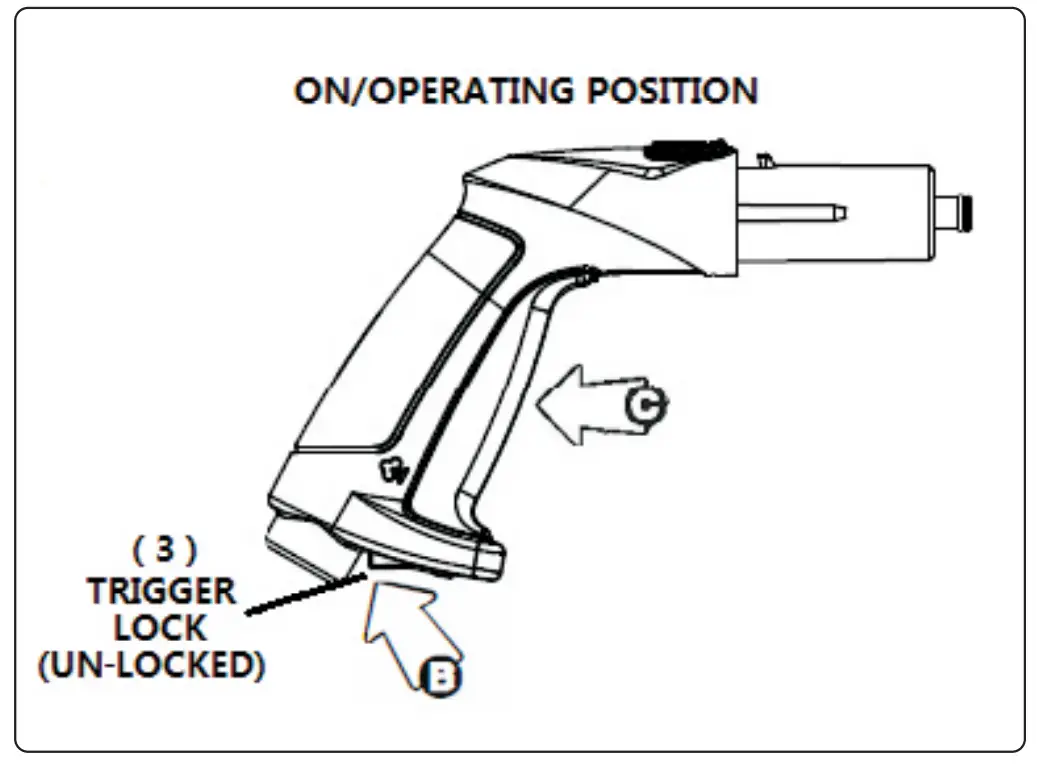 ON/OPERATING POSITION

C

( 3 )
TRIGGER
LOCK
(UN-LOCKED)

B