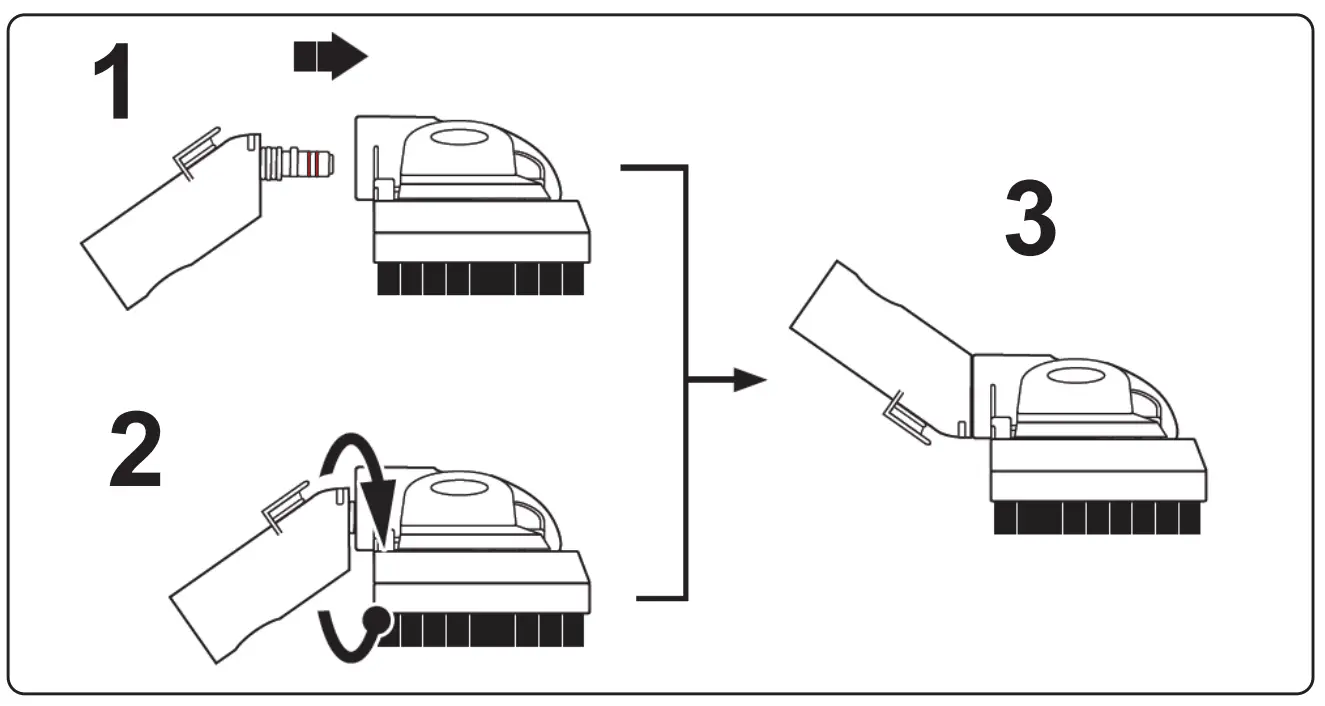 1

2

3