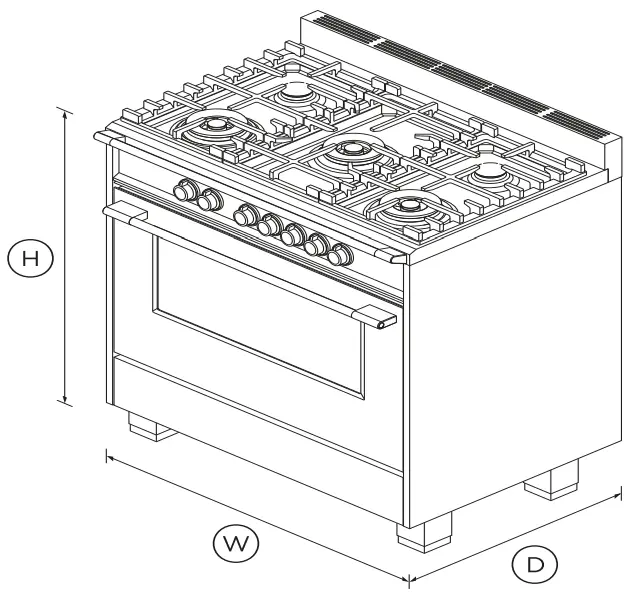 H

W

D