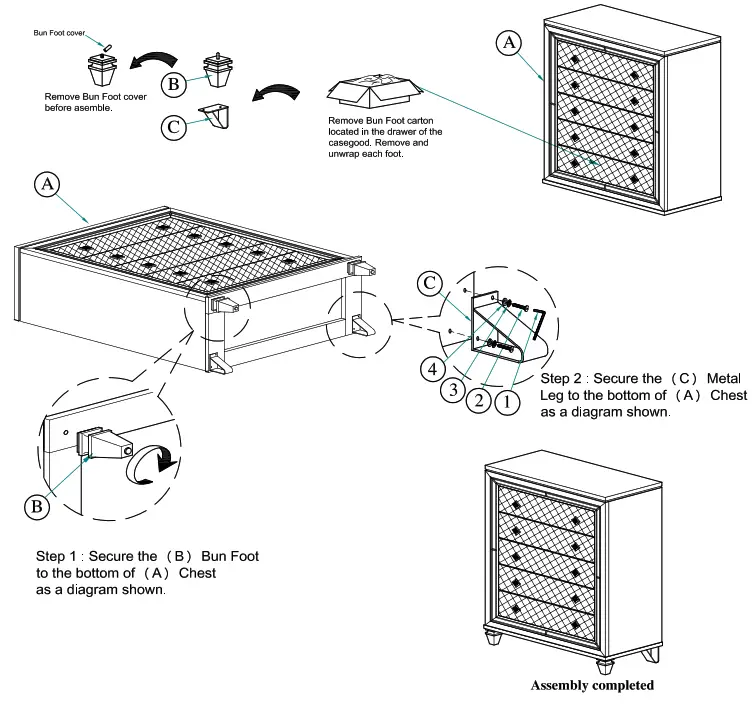 Bun Foot cover

Remove Bun Foot cover before asemble.

B

C

Remove Bun Foot carton located in the drawer of the casegood. Remove and unwrap each foot.

A

A

C

4

3

2

1

Step 2 : Secure the （C） Metal Leg to the bottom of （A） Chest as a diagram shown.

B

Step 1 : Secure the （B） Bun Foot to the bottom of （A） Chest as a diagram shown.

Assembly completed