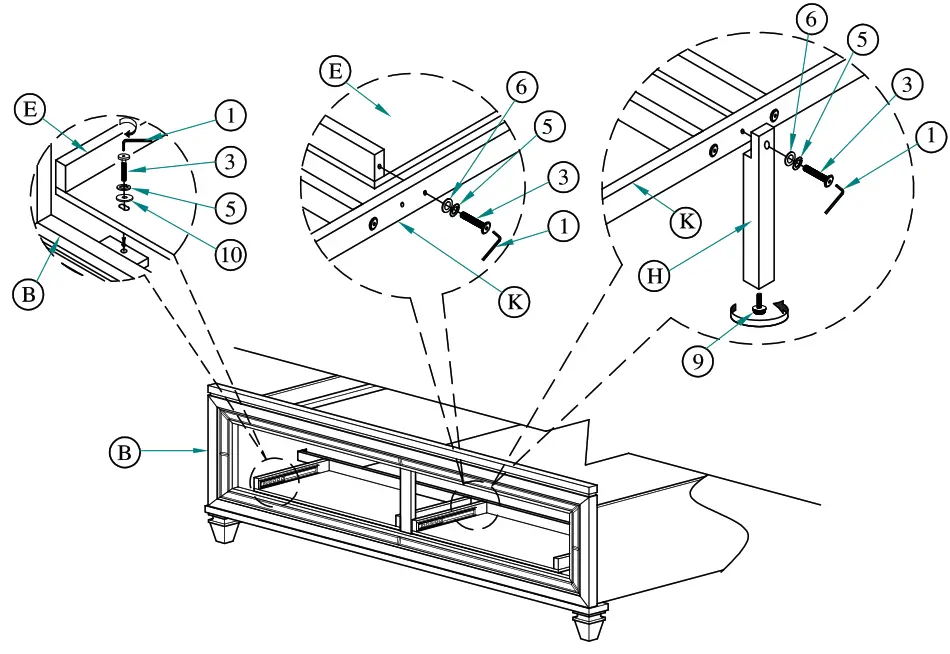 E
1
3
5
10
B
E
6
5
3
1
K
6
5
3
1
K
H
9
B