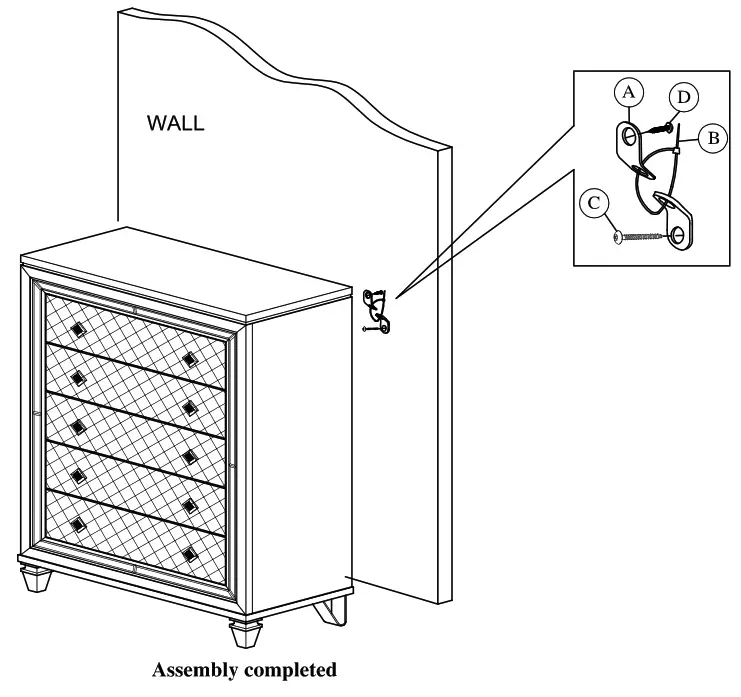 WALL

A

D

B

C

Assembly completed