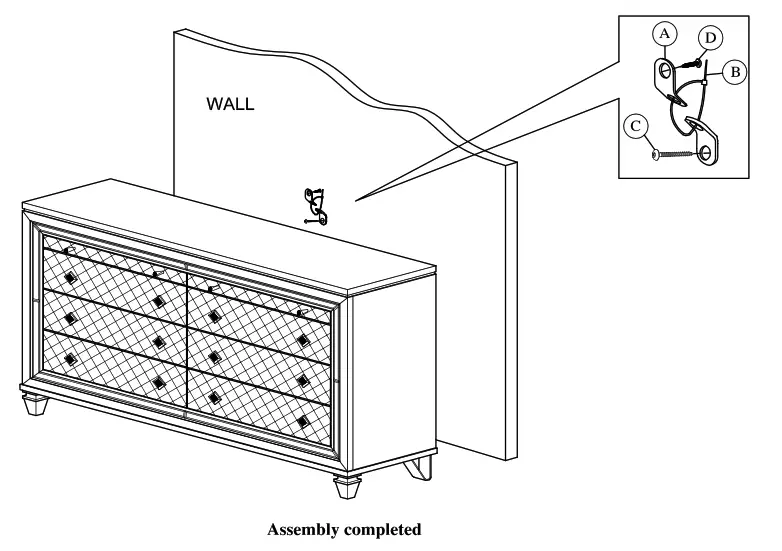 WALL

A

D

B

C

Assembly completed