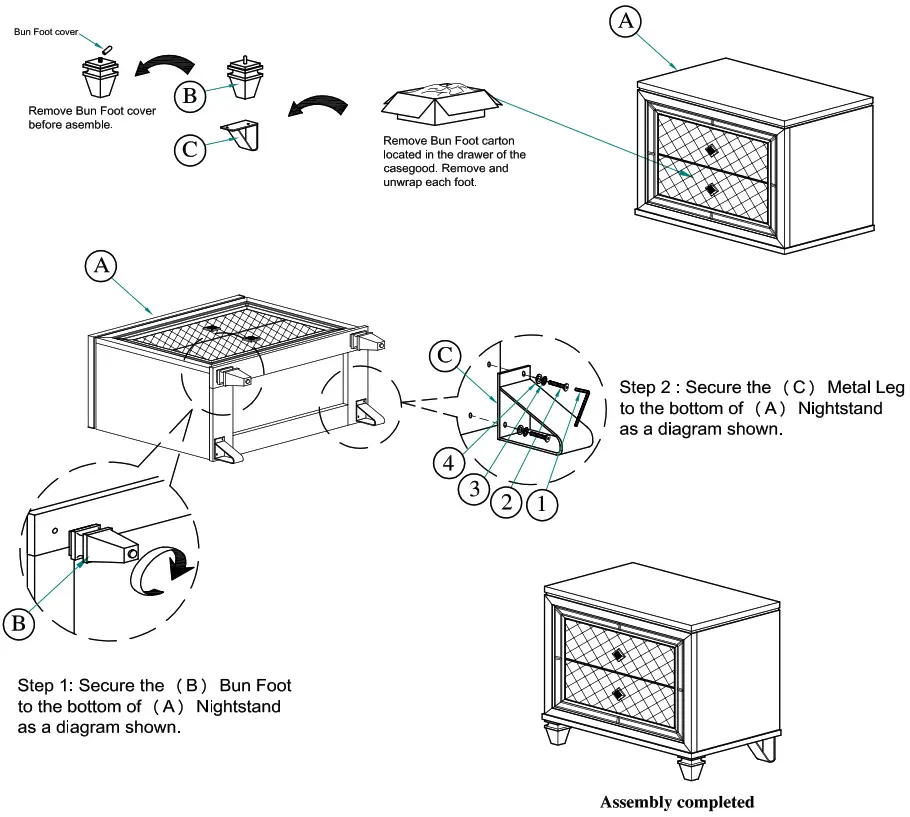 Bun Foot cover

Remove Bun Foot cover before asemble.

B

C

Remove Bun Foot carton located in the drawer of the casegood. Remove and unwrap each foot.

A

A

C

4

3

2

1

Step 2 : Secure the （C） Metal Leg to the bottom of （A） Nightstand as a diagram shown.

B

Step 1: Secure the （B） Bun Foot to the bottom of （A） Nightstand as a diagram shown.

Assembly completed