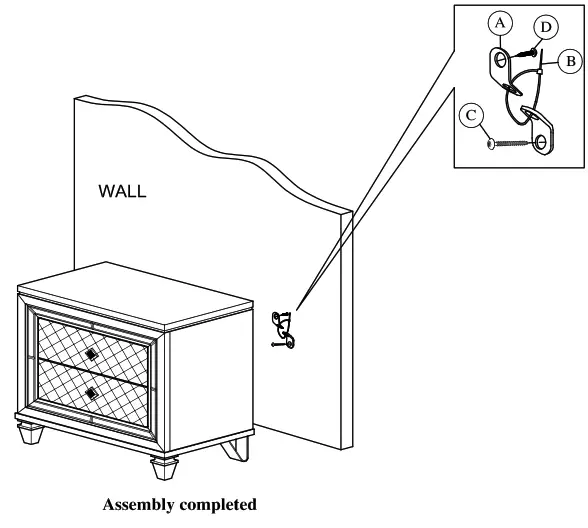 A
D
B
C
WALL
Assembly completed