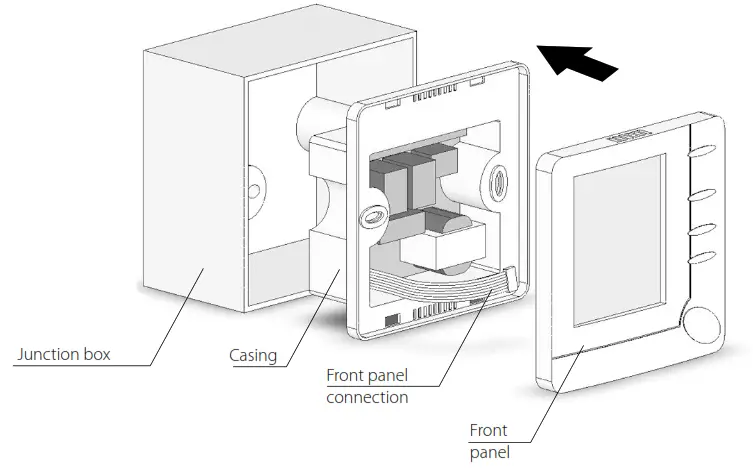 Junction box

Casing

Front panel connection

Front panel