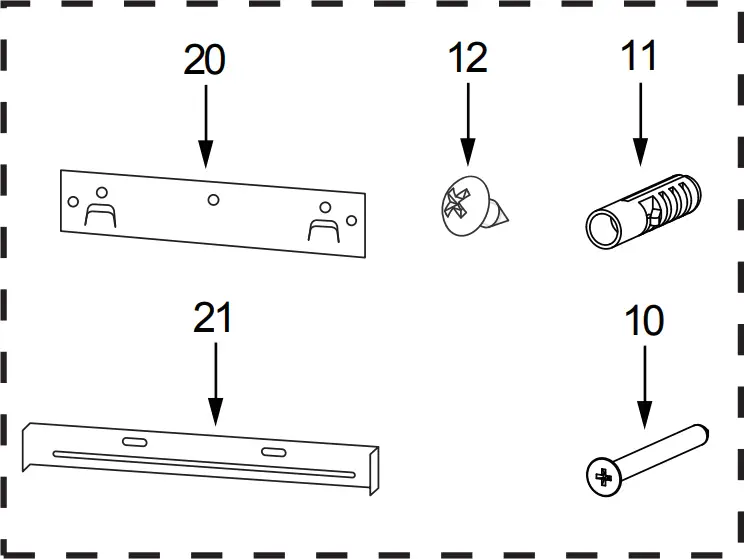 20

12

11

21

10