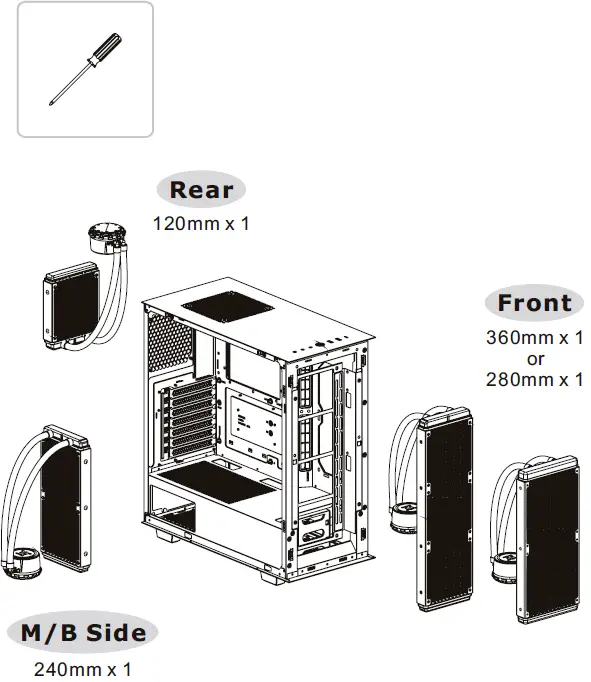 Rear
120mm x 1

Front
360mm x 1
or
280mm x 1

M/B Side
240mm x 1