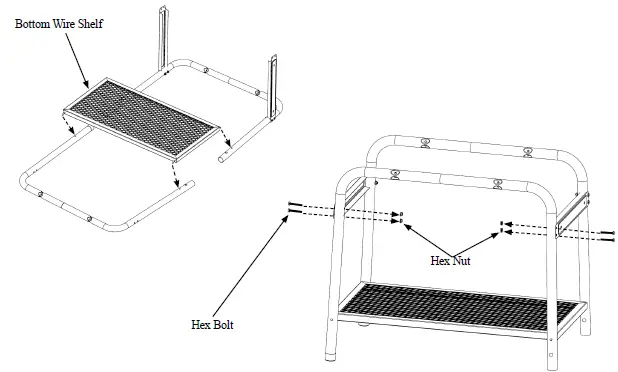 Bottom Wire Shelf

Hex Nut

Hex Bolt