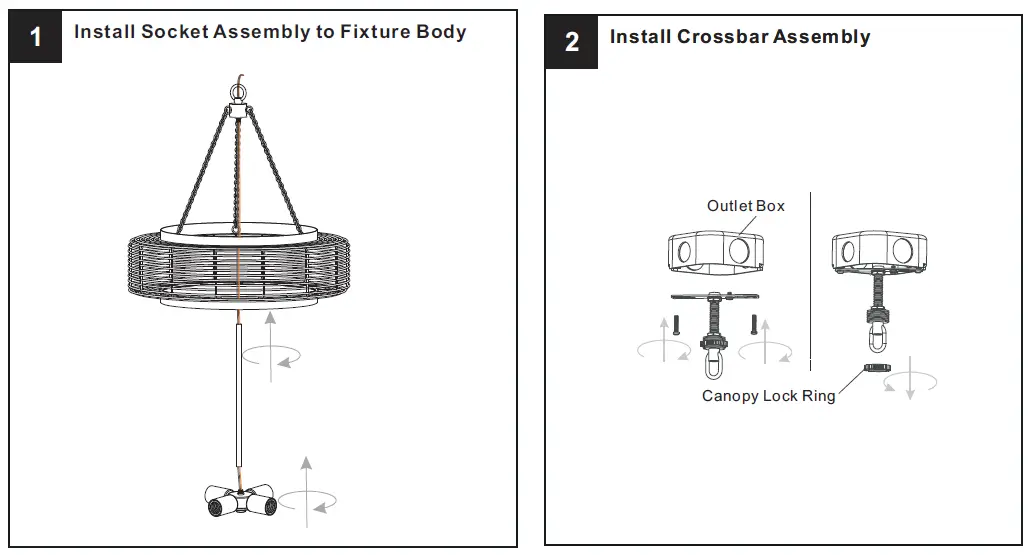 1 Install Socket Assembly to Fixture Body

2 Install Crossbar Assembly

Outlet Box

Canopy Lock Ring