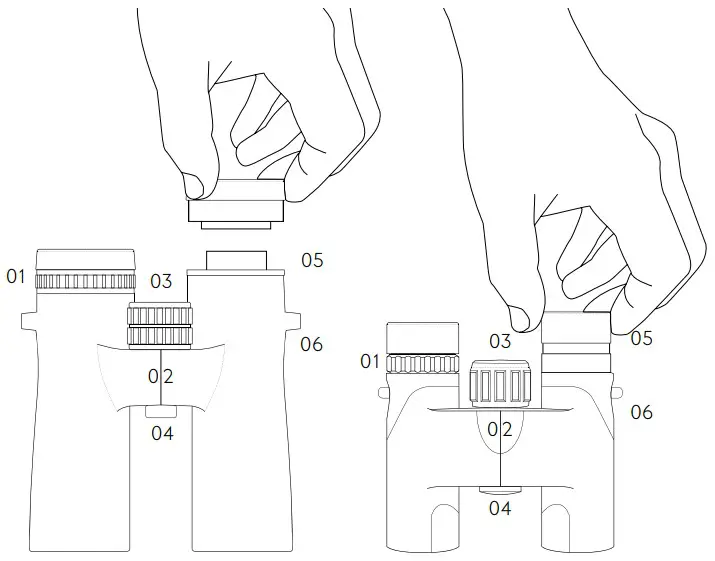 01
03
05
06
02
04

01
03
05
06
02
04