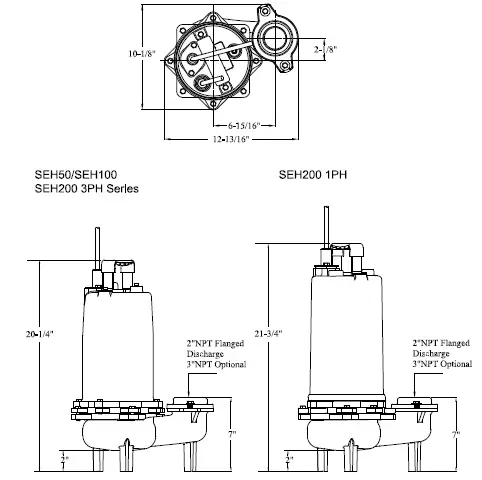 10-1/8"

2-1/8"

6-15/16"

12-13/16"

SEH50/SEH100
SEH200 3PH Series

SEH200 1PH

20-1/4"

2"NPT Flanged Discharge
3"NPT Optional

7"

2"

21-3/4"

2"NPT Flanged Discharge
3"NPT Optional

7"

2"