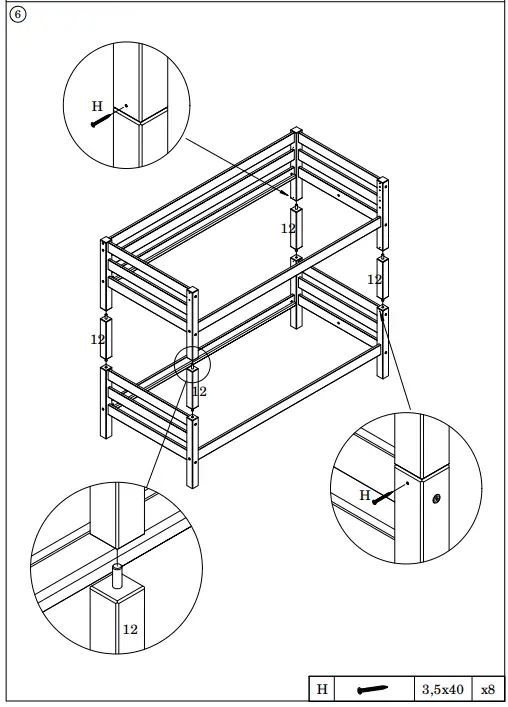 ⑥

H

12

12

12

12

H

12

| H | | 3,5x40 | x8 |
|---|---|---|---|