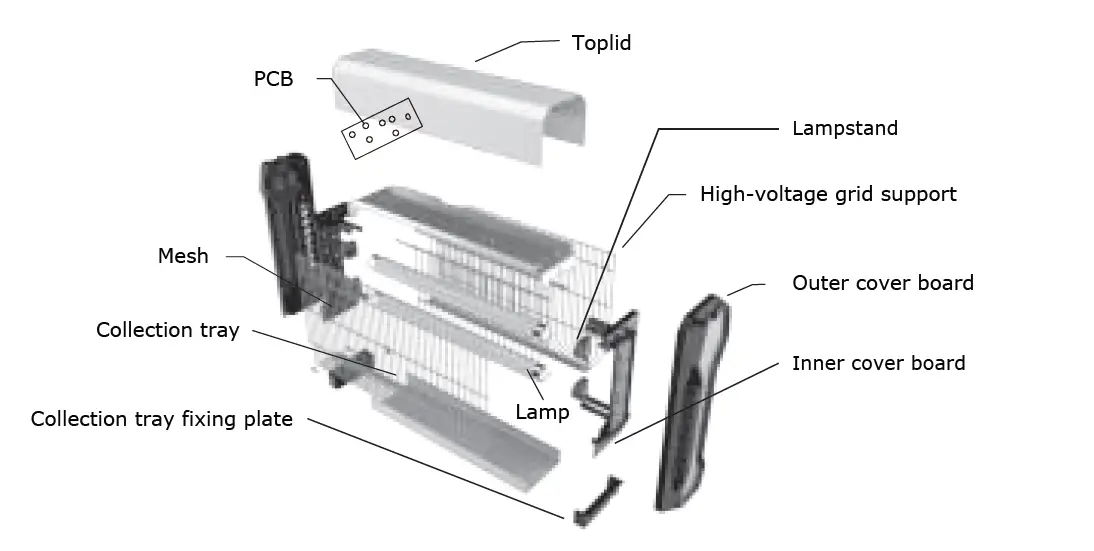 Toplid

PCB

Lampstand

High-voltage grid support

Mesh

Outer cover board

Collection tray

Inner cover board

Lamp

Collection tray fixing plate