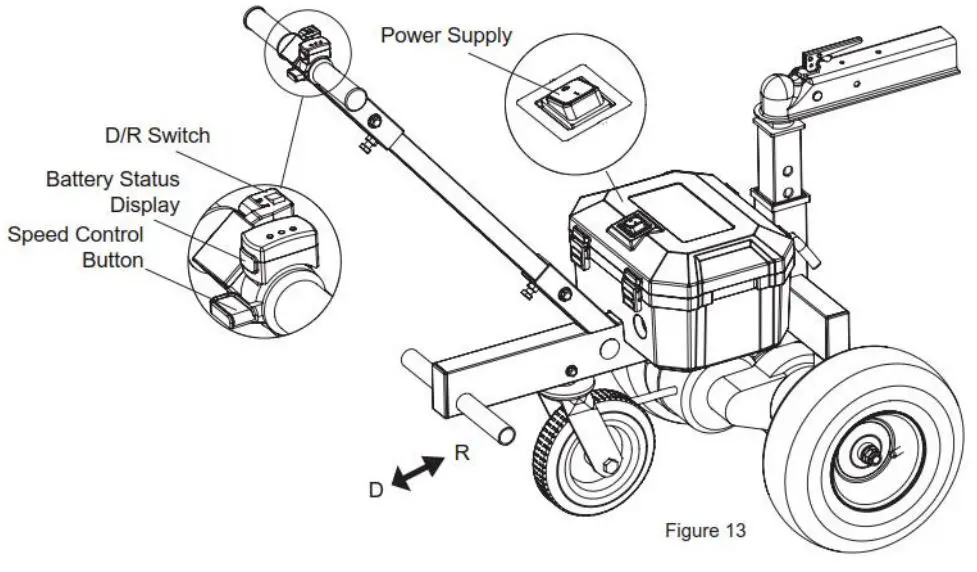 Power Supply

D/R Switch

Battery Status Display

Speed Control Button

R

D

Figure 13