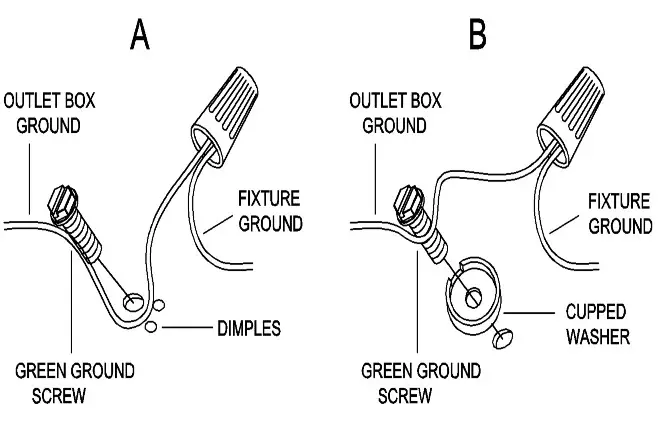 A

OUTLET BOX GROUND

FIXTURE GROUND

DIMPLES

GREEN GROUND SCREW

B

OUTLET BOX GROUND

FIXTURE GROUND

CUPPED WASHER

GREEN GROUND SCREW