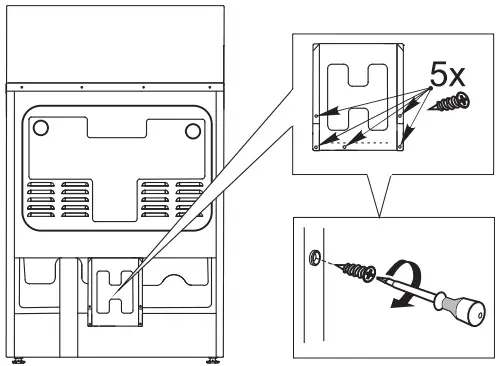 5x