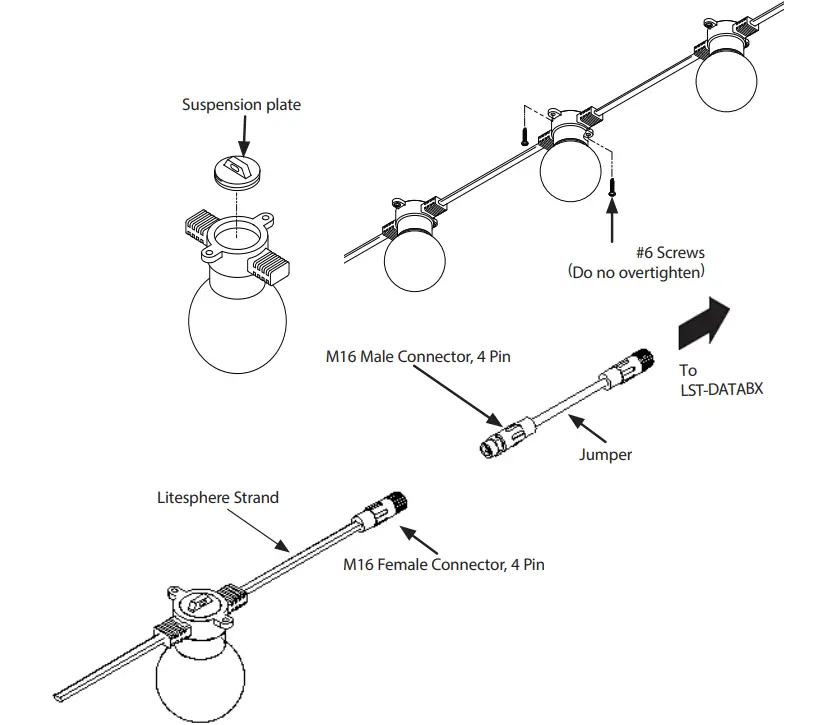 Suspension plate

#6 Screws
(Do no overtighten)

M16 Male Connector, 4 Pin

To
LST-DATABX

Jumper

Litesphere Strand

M16 Female Connector, 4 Pin