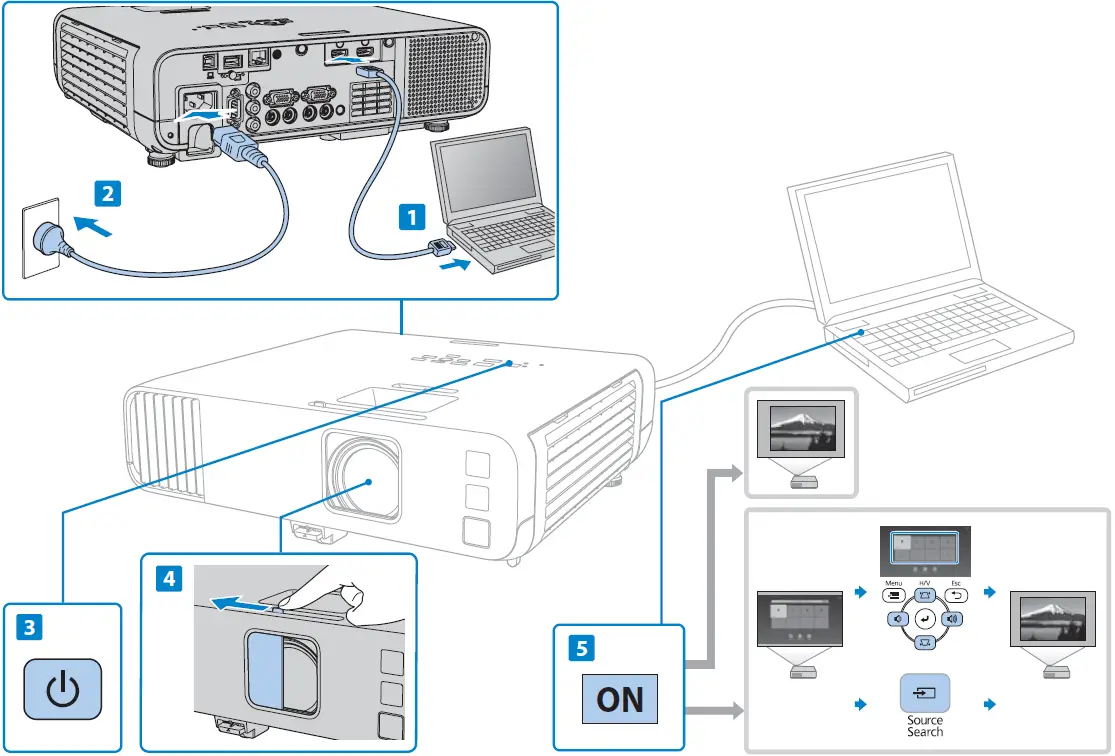 2

1

3

4

5

ON

Menu

H/V

Esc

Source Search