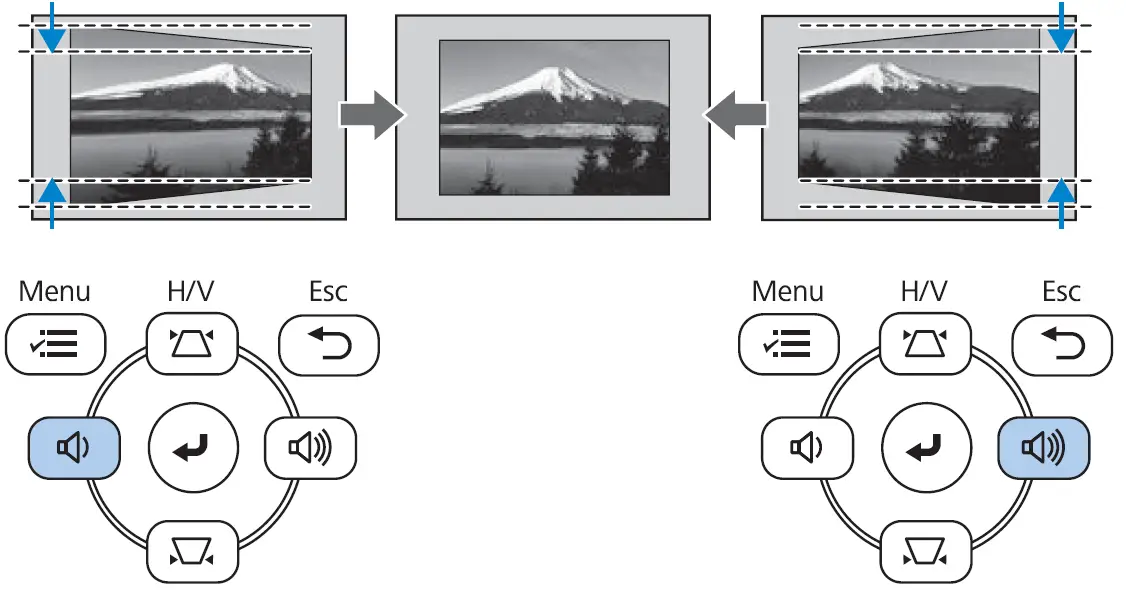 Menu H/V Esc

Menu H/V Esc