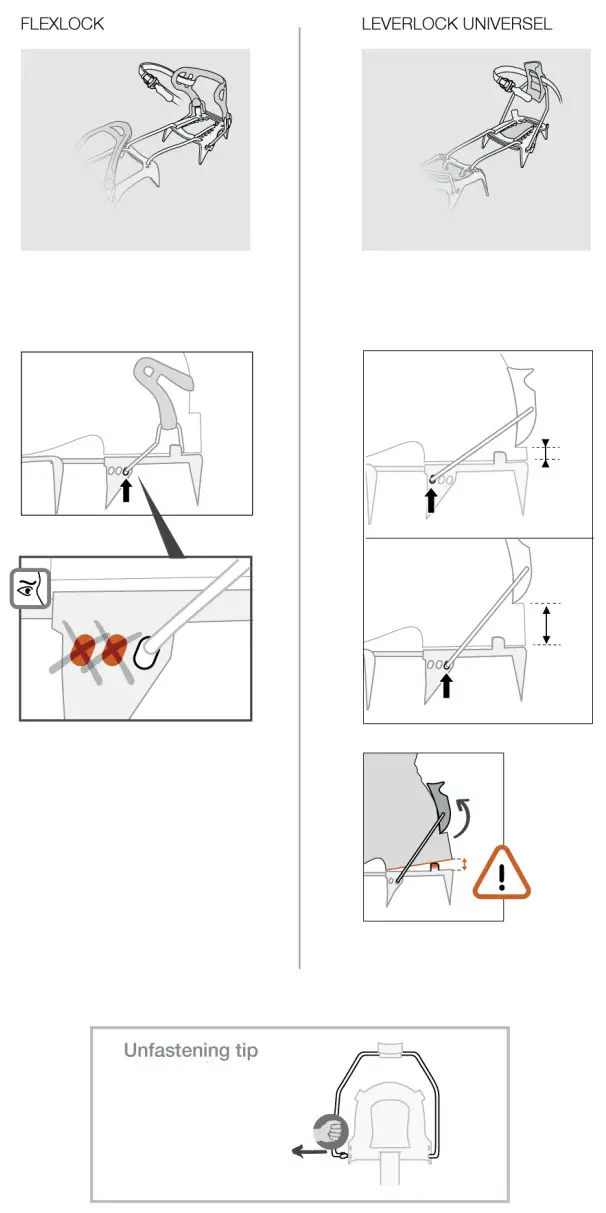 FLEXLOCK

LEVERLOCK UNIVERSEL

Unfastening tip