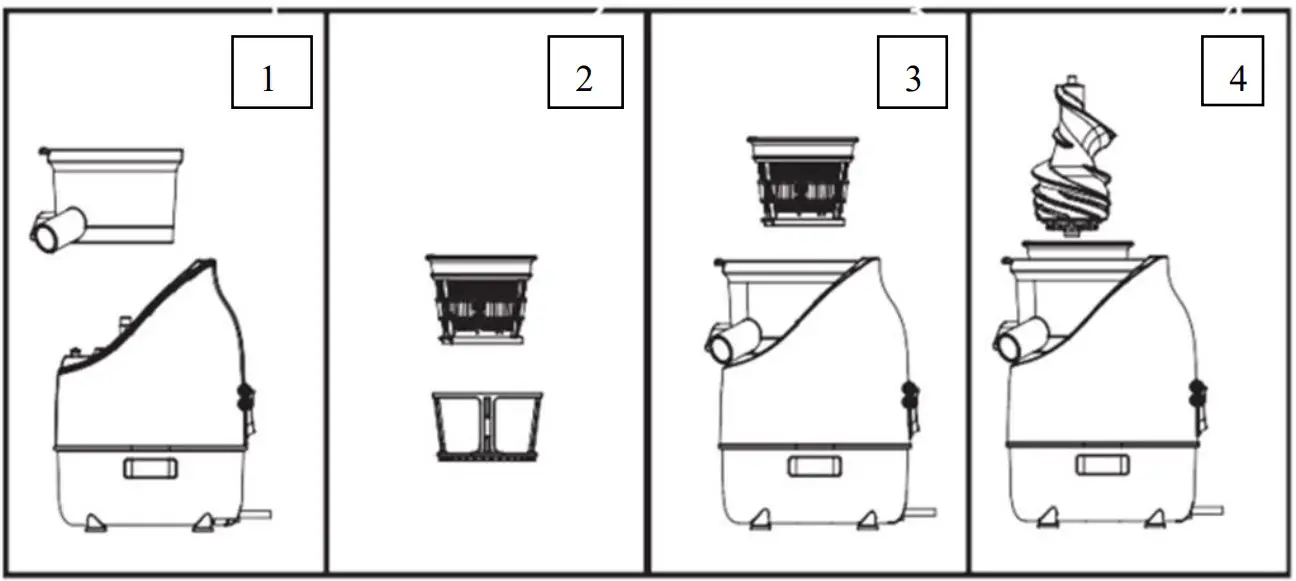 1

2

3

4